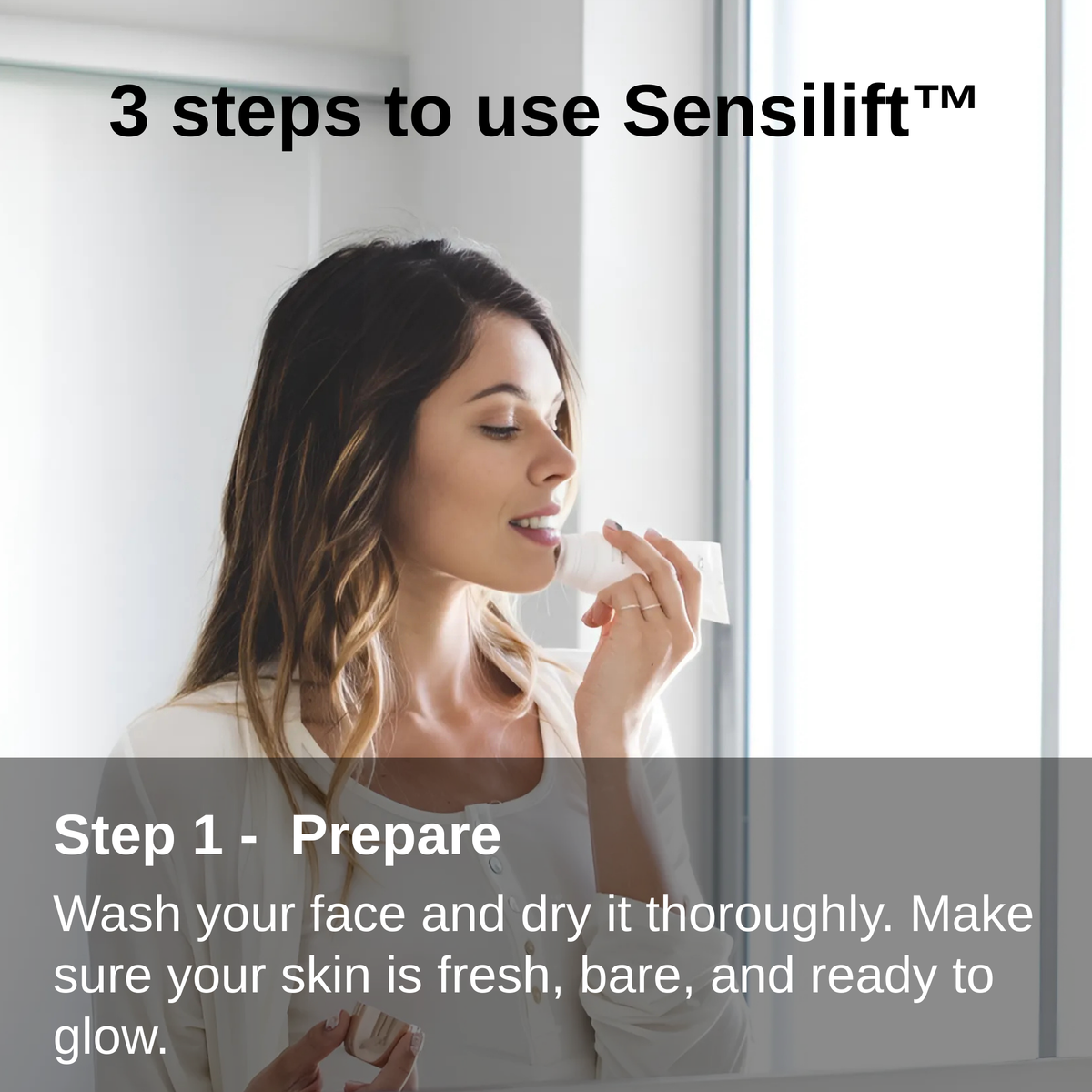 3 steps to use Sensilift™

Step 1 - Prepare

Wash your face and dry it thoroughly. Make sure your skin is fresh, bare, and ready to glow.