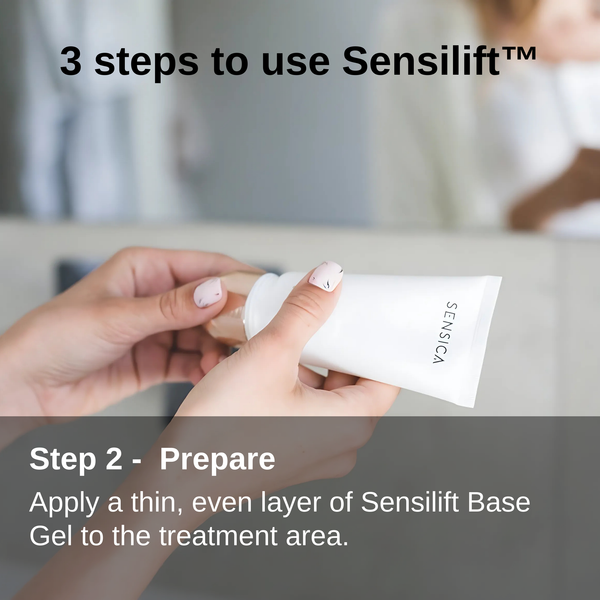 3 steps to use Sensilift™

SENSICA

Step 2 -  Prepare

Apply a thin, even layer of Sensilift Base Gel to the treatment area.